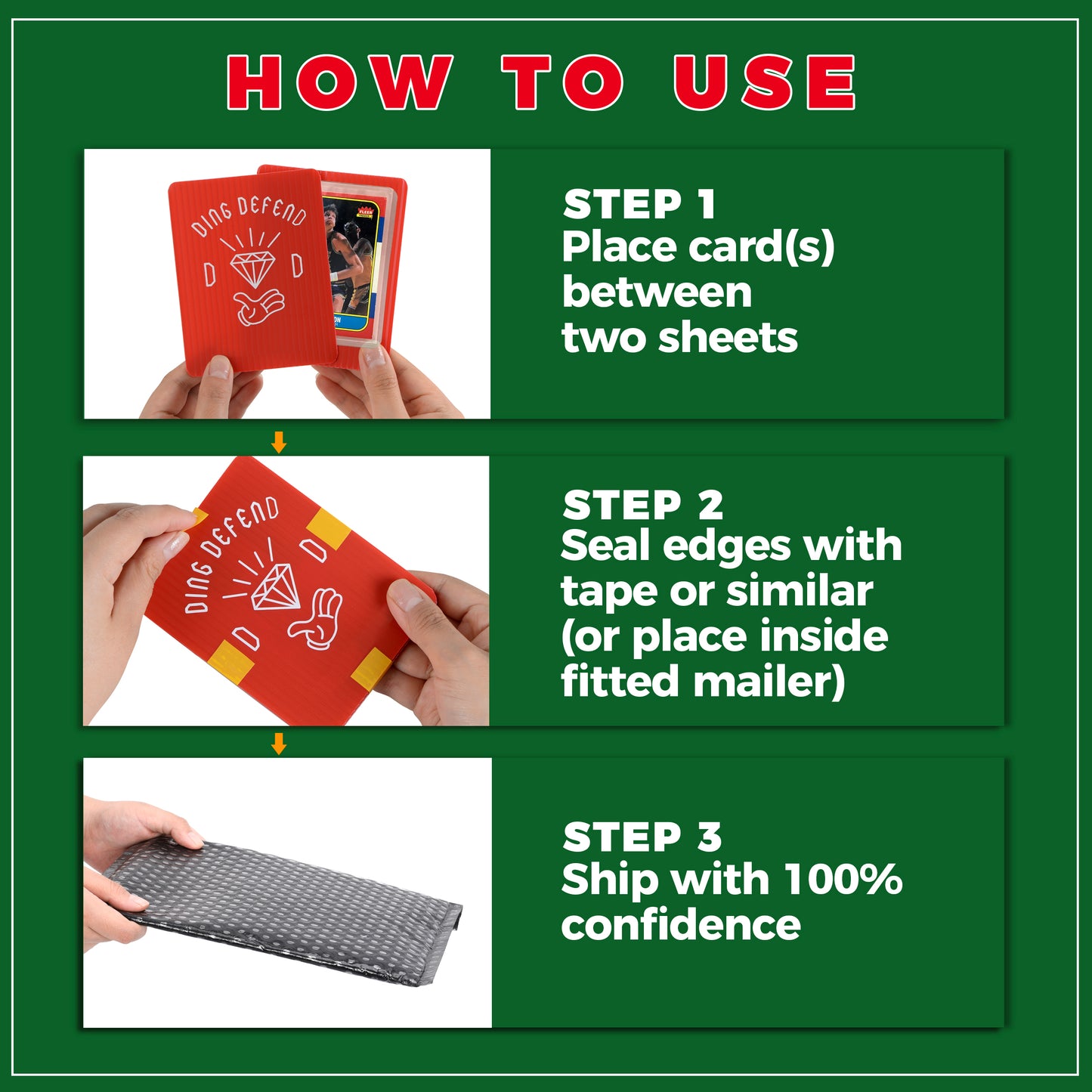 HOW TO USE

DING DEFEND
D D

FLEER

STEP 1
Place card(s) between two sheets

DING DEFEND
D D

STEP 2
Seal edges with tape or similar (or place inside fitted mailer)

STEP 3
Ship with 100% confidence